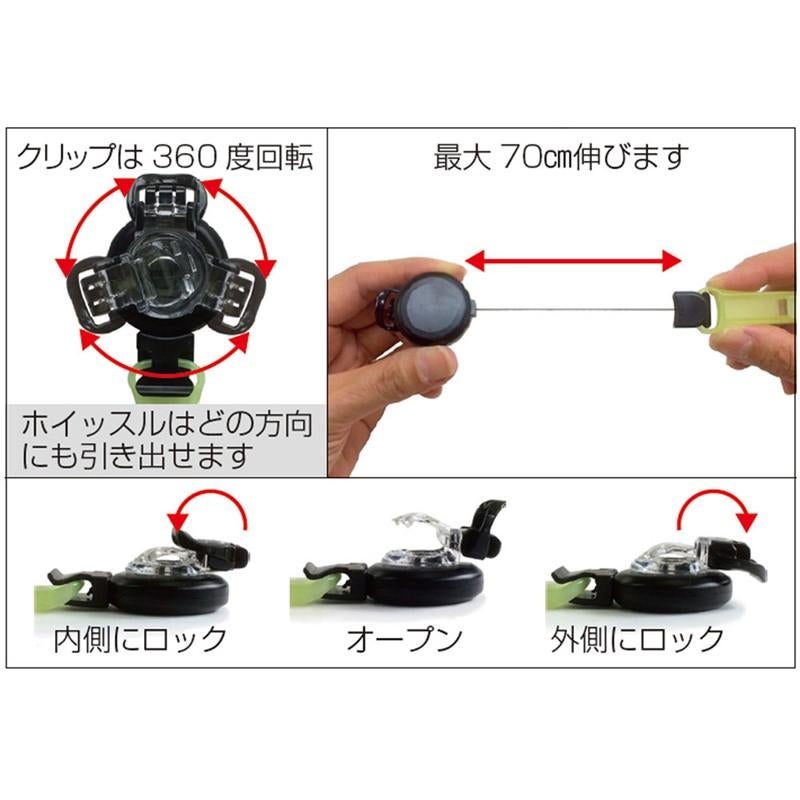 クリップは 360 度回転

ホイッスルはどの方向にも引き出せます

最大 70㎝伸びます

内側にロック

オープン

外側にロック