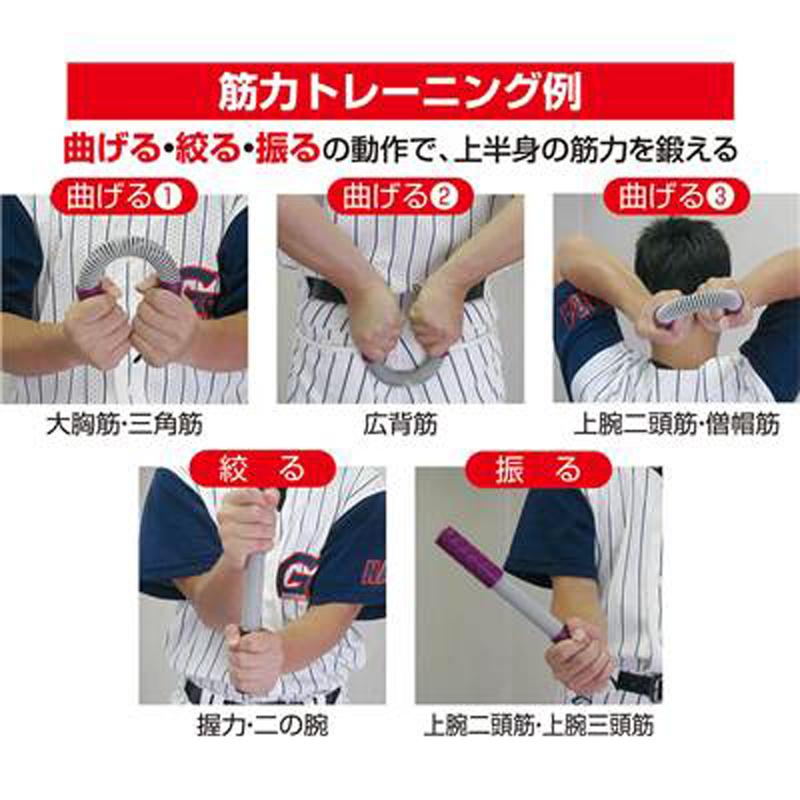 筋力トレーニング例

曲げる・絞る・振るの動作で、上半身の筋力を鍛える

曲げる❶

大胸筋・三角筋

曲げる❷

広背筋

曲げる❸

上腕二頭筋・僧帽筋

絞　る

握力・二の腕

振　る

上腕二頭筋・上腕三頭筋