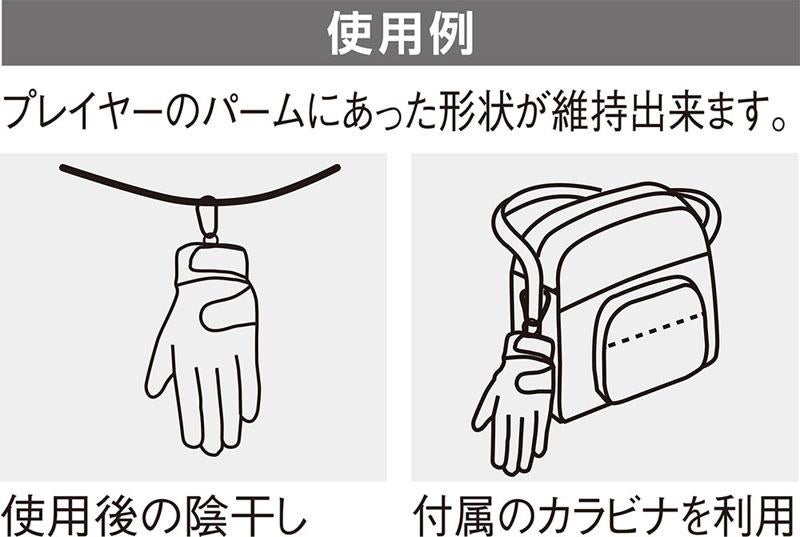 使用例

プレイヤーのパームにあった形状が維持出来ます。

使用後の陰干し

付属のカラビナを利用