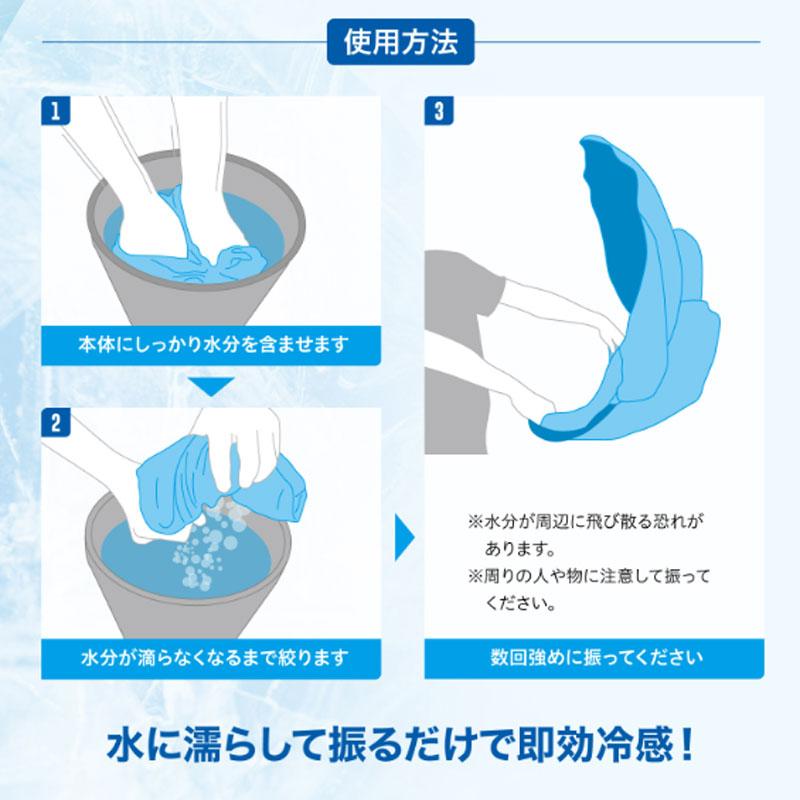 使用方法

1
本体にしっかり水分を含ませます

2
水分が滴らなくなるまで絞ります

3
※水分が周辺に飛び散る恐れがあります。
※周りの人や物に注意して振ってください。
数回強めに振ってください

水に濡らして振るだけで即効冷感！