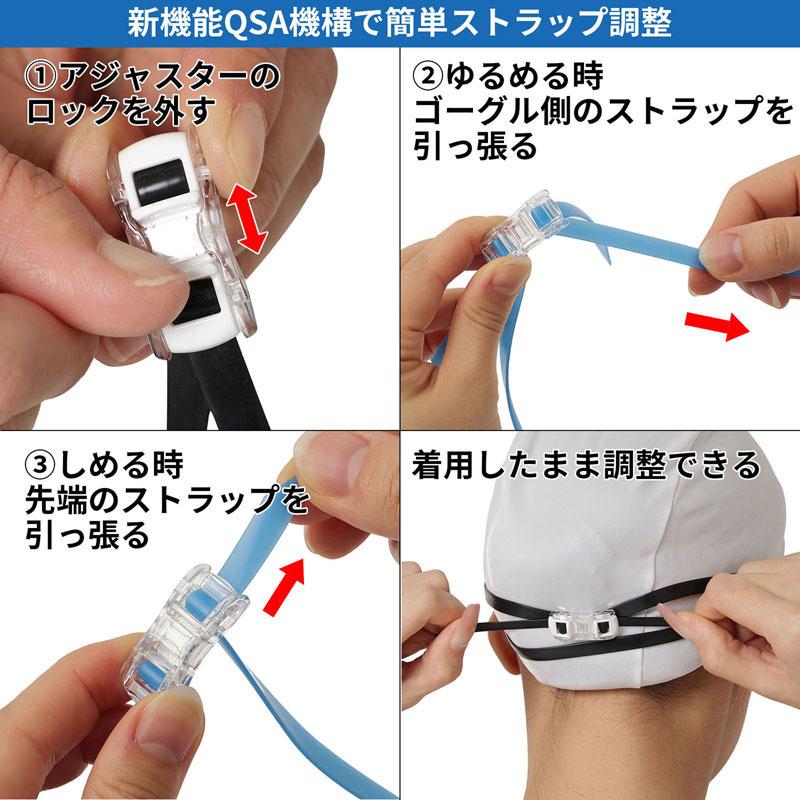 新機能QSA機構で簡単ストラップ調整

①アジャスターのロックを外す

②ゆるめる時
ゴーグル側のストラップを引っ張る

③しめる時
先端のストラップを引っ張る

着用したまま調整できる