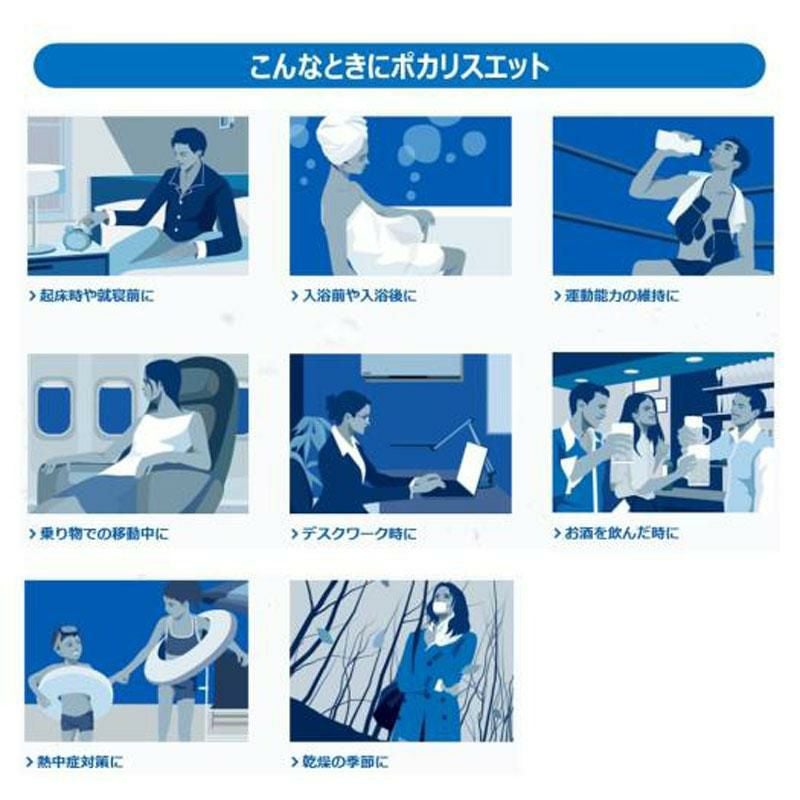 こんなときにポカリスエット

> 起床時や就寝前に

> 入浴前や入浴後に

> 運動能力の維持に

> 乗り物での移動中に

> デスクワーク時に

> お酒を飲んだ時に

> 熱中症対策に

> 乾燥の季節に